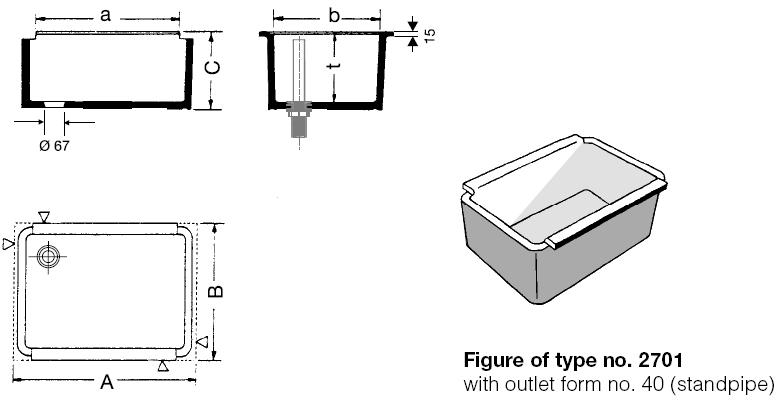 a

C

Ø 67

b

15

t

B

A

**Figure of type no. 2701**
with outlet form no. 40 (standpipe)