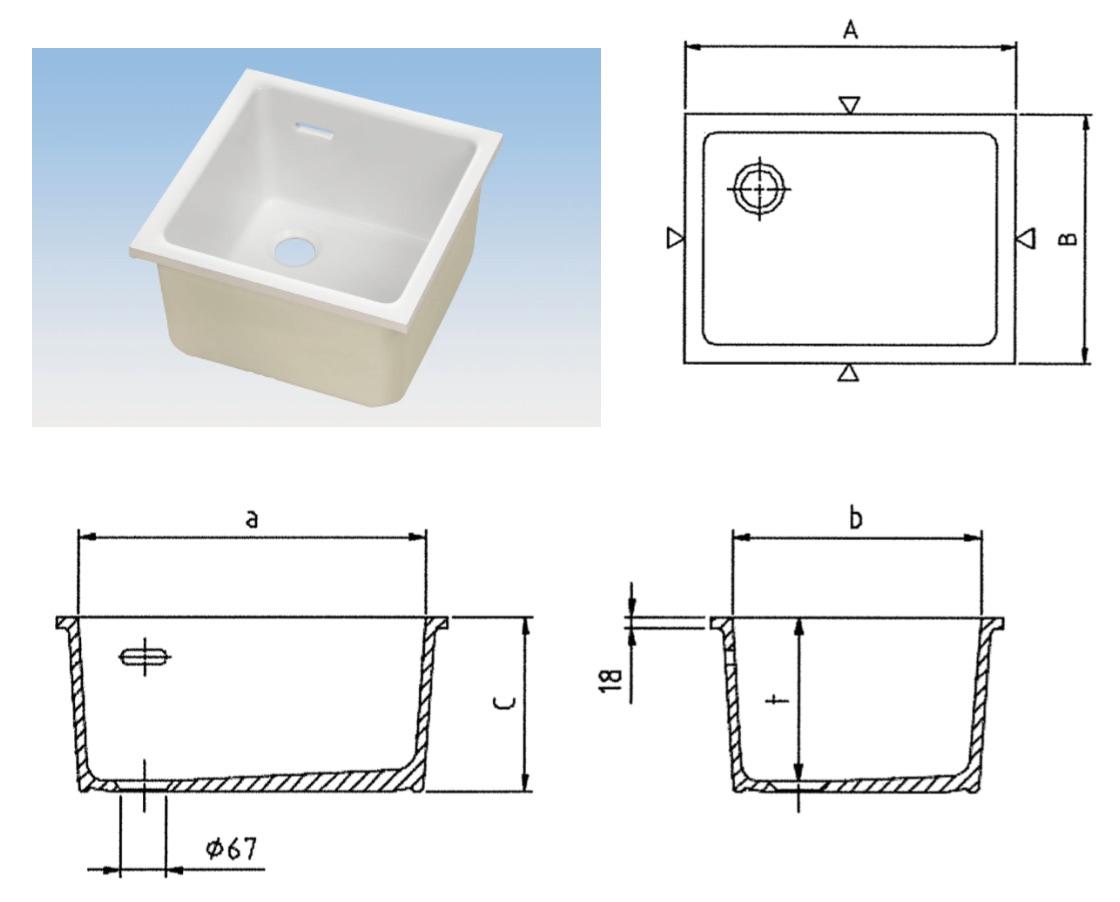 A

B

a

C

$\phi 67$

b

18

t