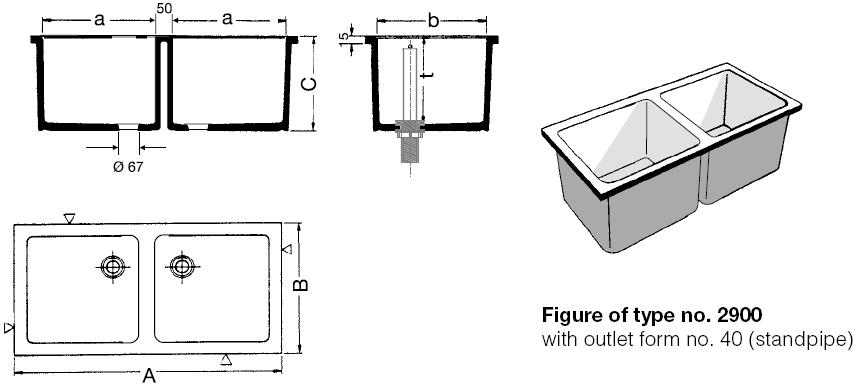 a
50
a
C
Ø 67
15
b
t
B
A

**Figure of type no. 2900**
with outlet form no. 40 (standpipe)